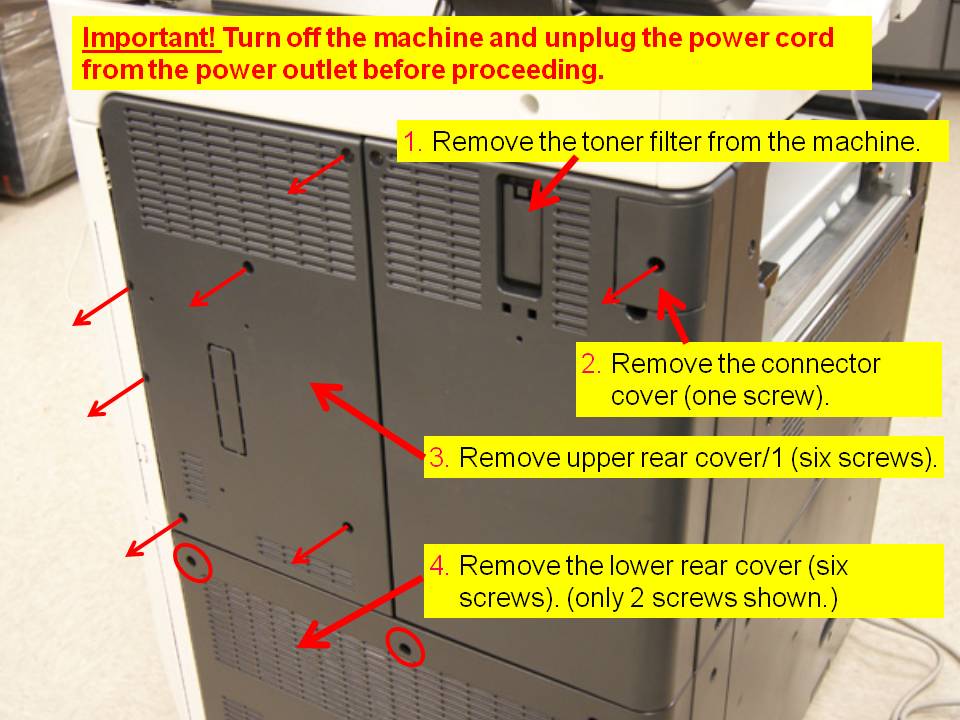 Important! Turn off the machine and unplug the power cord from the power outlet before proceeding.

1. Remove the toner filter from the machine.

2. Remove the connector cover (one screw).

3. Remove upper rear cover/1 (six screws).

4. Remove the lower rear cover (six screws). (only 2 screws shown.)